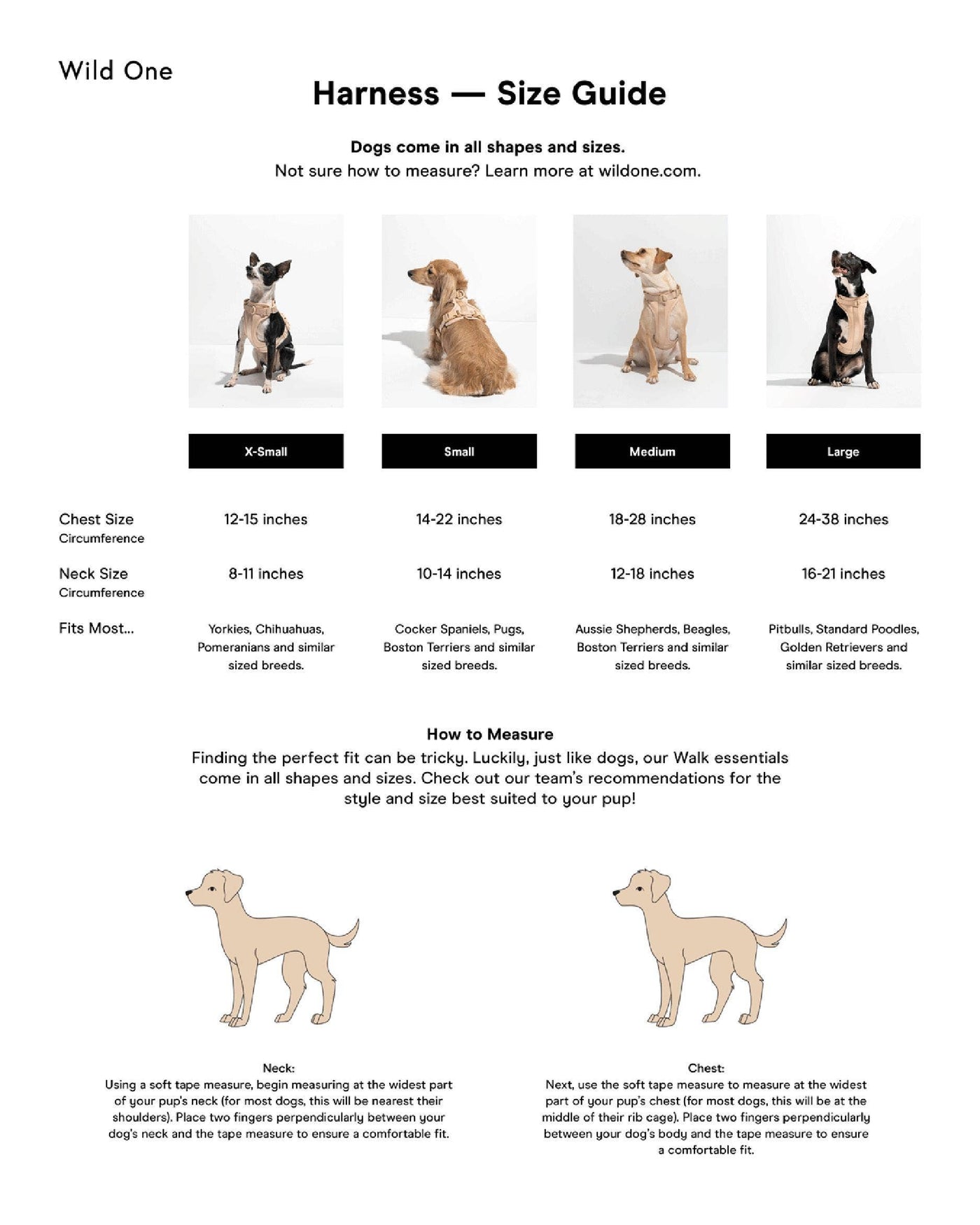 Wild One

Harness — Size Guide

Dogs come in all shapes and sizes.
Not sure how to measure? Learn more at wildone.com.

| | X-Small | Small | Medium | Large |
|---|---|---|---|---|
| Chest Size Circumference | 12-15 inches | 14-22 inches | 18-28 inches | 24-38 inches |
| Neck Size Circumference | 8-11 inches | 10-14 inches | 12-18 inches | 16-21 inches |
| Fits Most... | Yorkies, Chihuahuas, Pomeranians and similar sized breeds. | Cocker Spaniels, Pugs, Boston Terriers and similar sized breeds. | Aussie Shepherds, Beagles, Boston Terriers and similar sized breeds. | Pitbulls, Standard Poodles, Golden Retrievers and similar sized breeds. |

How to Measure
Finding the perfect fit can be tricky. Luckily, just like dogs, our Walk essentials come in all shapes and sizes. Check out our team's recommendations for the style and size best suited to your pup!

Neck:
Using a soft tape measure, begin measuring at the widest part of your pup's neck (for most dogs, this will be nearest their shoulders). Place two fingers perpendicularly between your dog's neck and the tape measure to ensure a comfortable fit.

Chest:
Next, use the soft tape measure to measure at the widest part of your pup's chest (for most dogs, this will be at the middle of their rib cage). Place two fingers perpendicularly between your dog's body and the tape measure to ensure a comfortable fit.